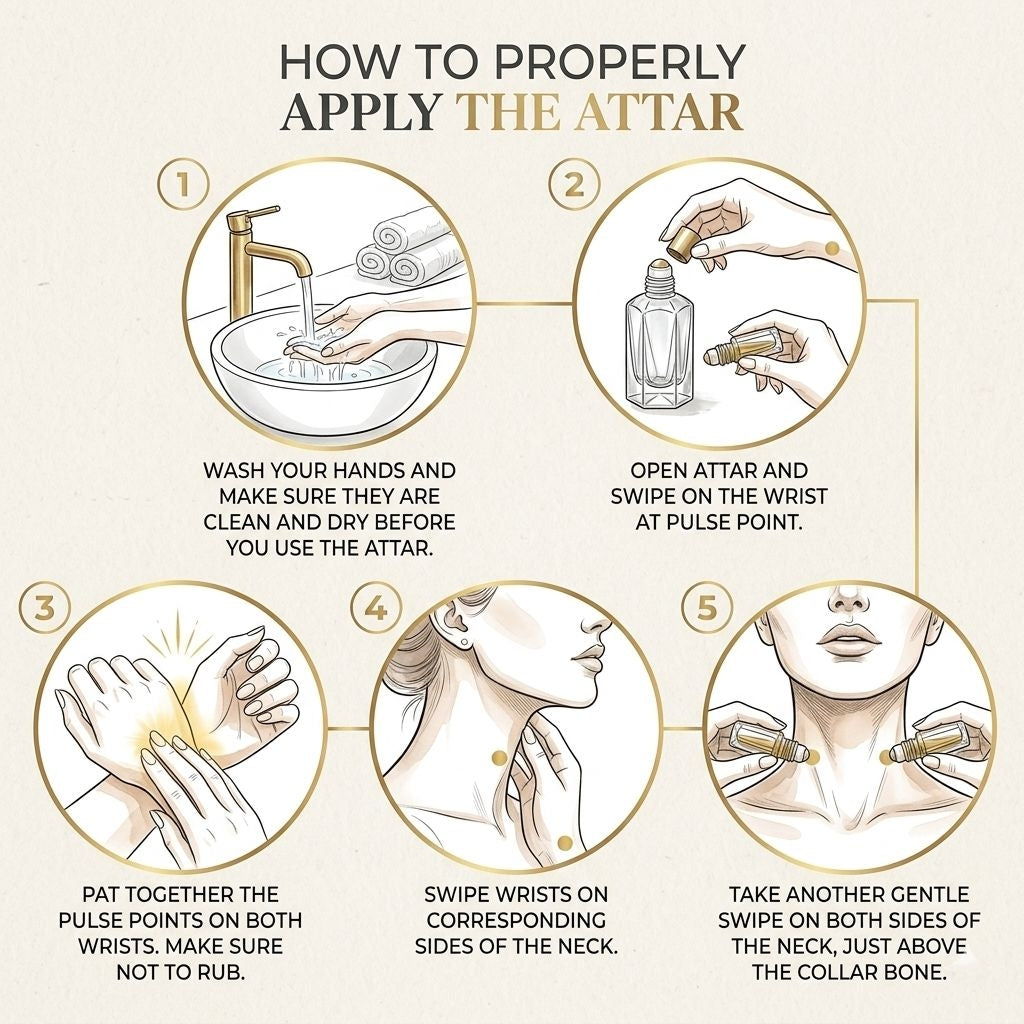 HOW TO PROPERLY
APPLY THE ATTAR

1

WASH YOUR HANDS AND MAKE SURE THEY ARE CLEAN AND DRY BEFORE YOU USE THE ATTAR.

2

OPEN ATTAR AND SWIPE ON THE WRIST AT PULSE POINT.

3

PAT TOGETHER THE PULSE POINTS ON BOTH WRISTS. MAKE SURE NOT TO RUB.

4

SWIPE WRISTS ON CORRESPONDING SIDES OF THE NECK.

5

TAKE ANOTHER GENTLE SWIPE ON BOTH SIDES OF THE NECK, JUST ABOVE THE COLLAR BONE.